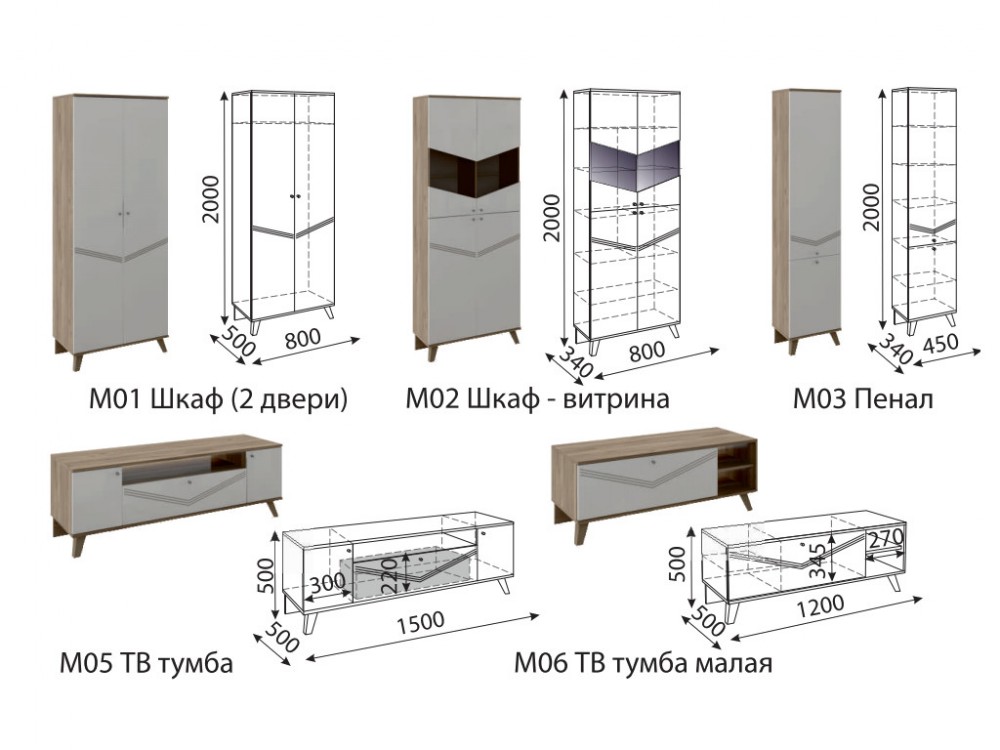 2000
500
800
М01 Шкаф (2 двери)

2000
340
800
М02 Шкаф - витрина

2000
340
450
М03 Пенал

500
300
220
500
1500
М05 ТВ тумба

500
345
270
500
1200
М06 ТВ тумба малая